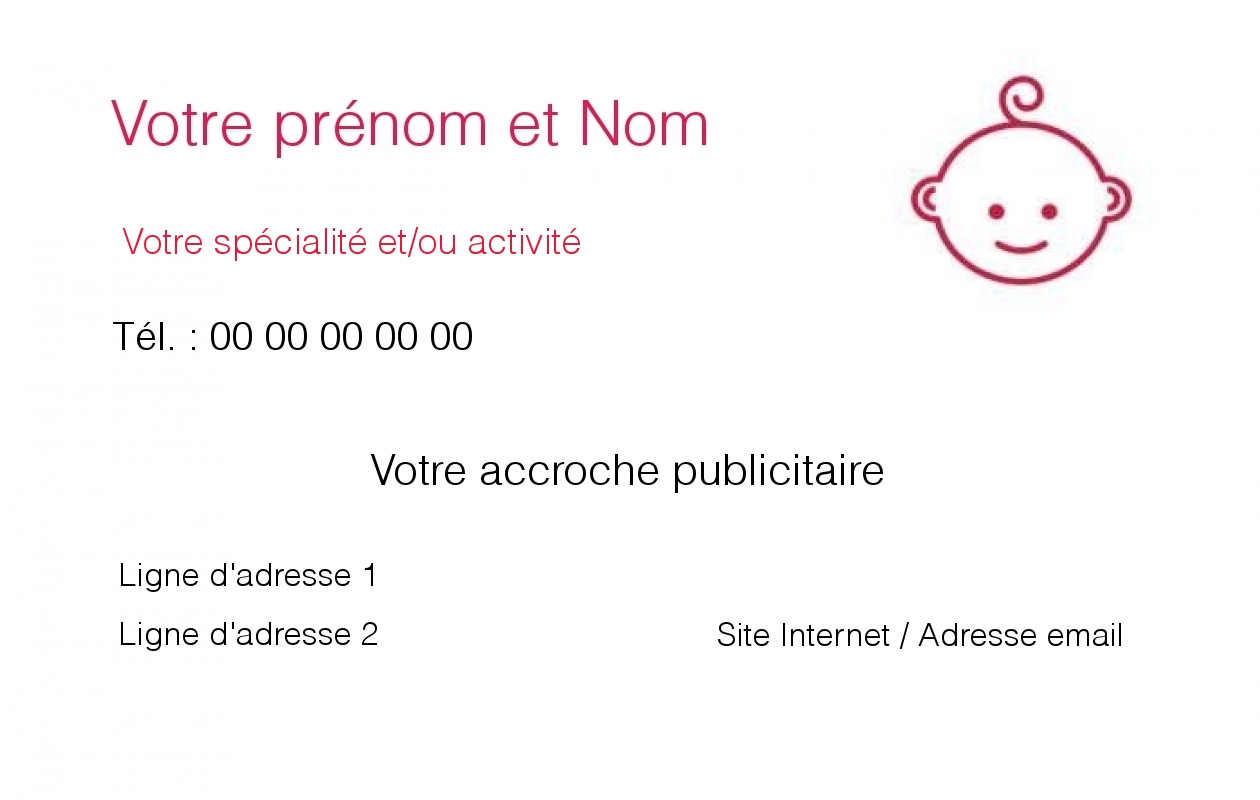 Votre prénom et Nom

Votre spécialité et/ou activité

Tél. : 00 00 00 00 00

Votre accroche publicitaire

Ligne d'adresse 1

Ligne d'adresse 2

Site Internet / Adresse email